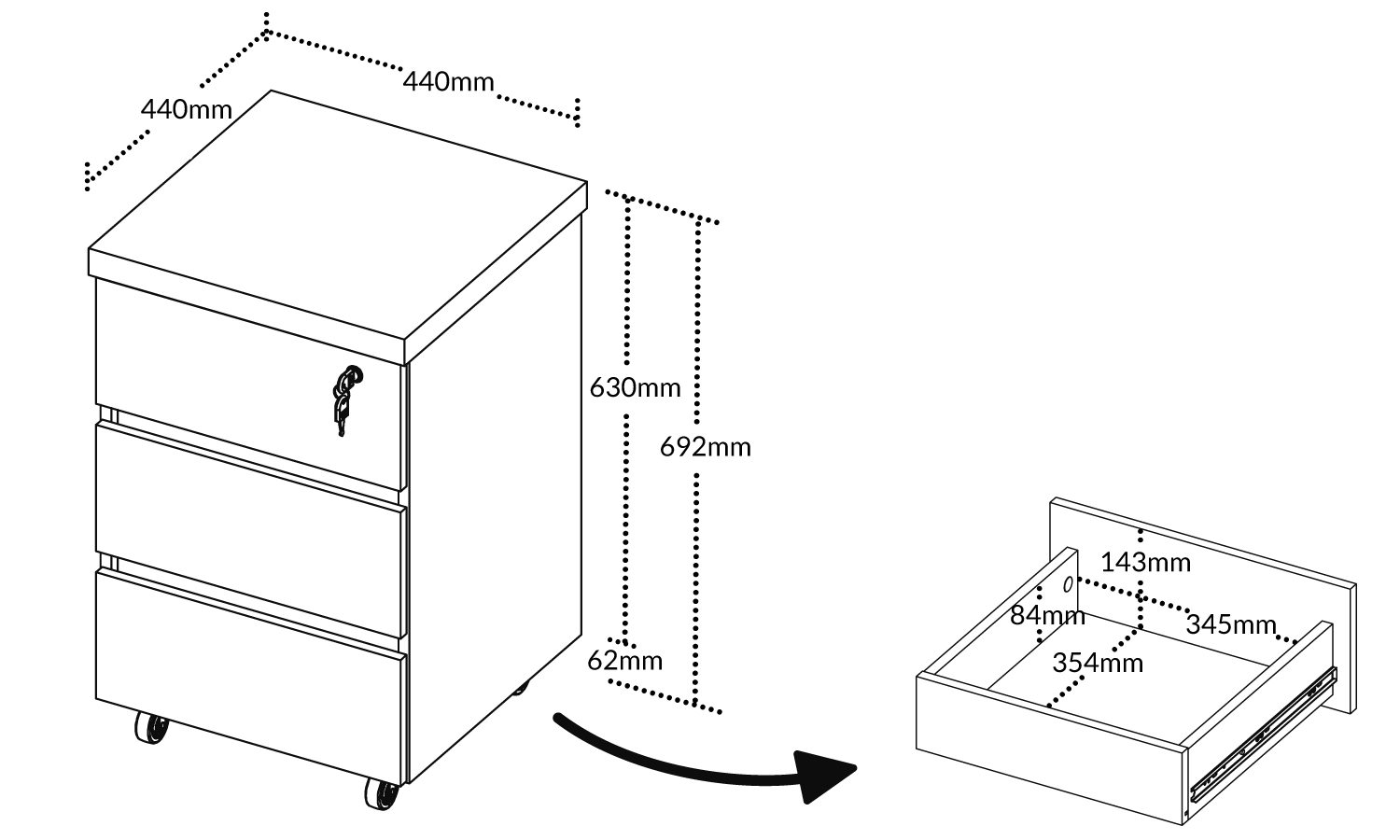 440mm
440mm
630mm
692mm
62mm
143mm
84mm
345mm
354mm