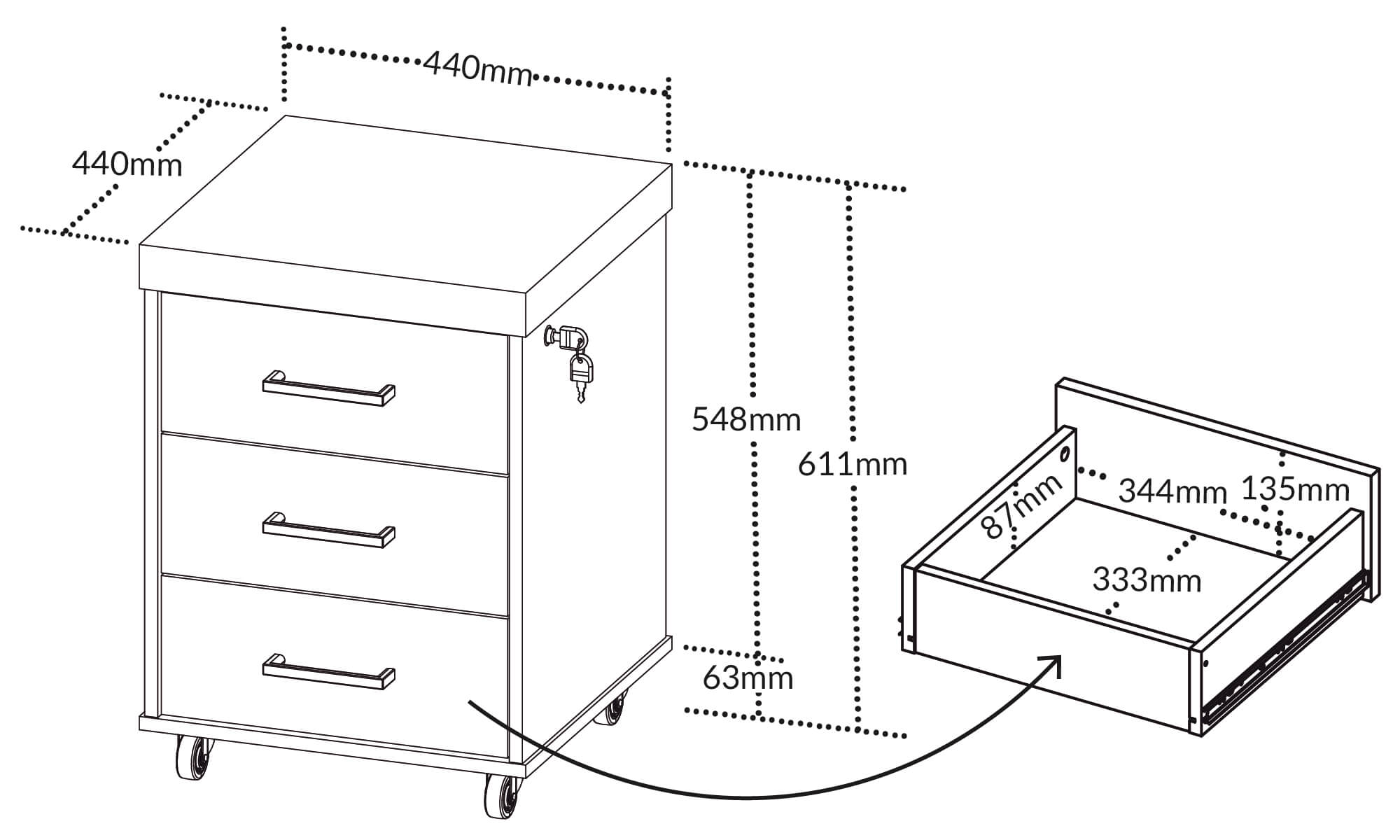 440mm
440mm
548mm
611mm
63mm
87mm
344mm
135mm
333mm