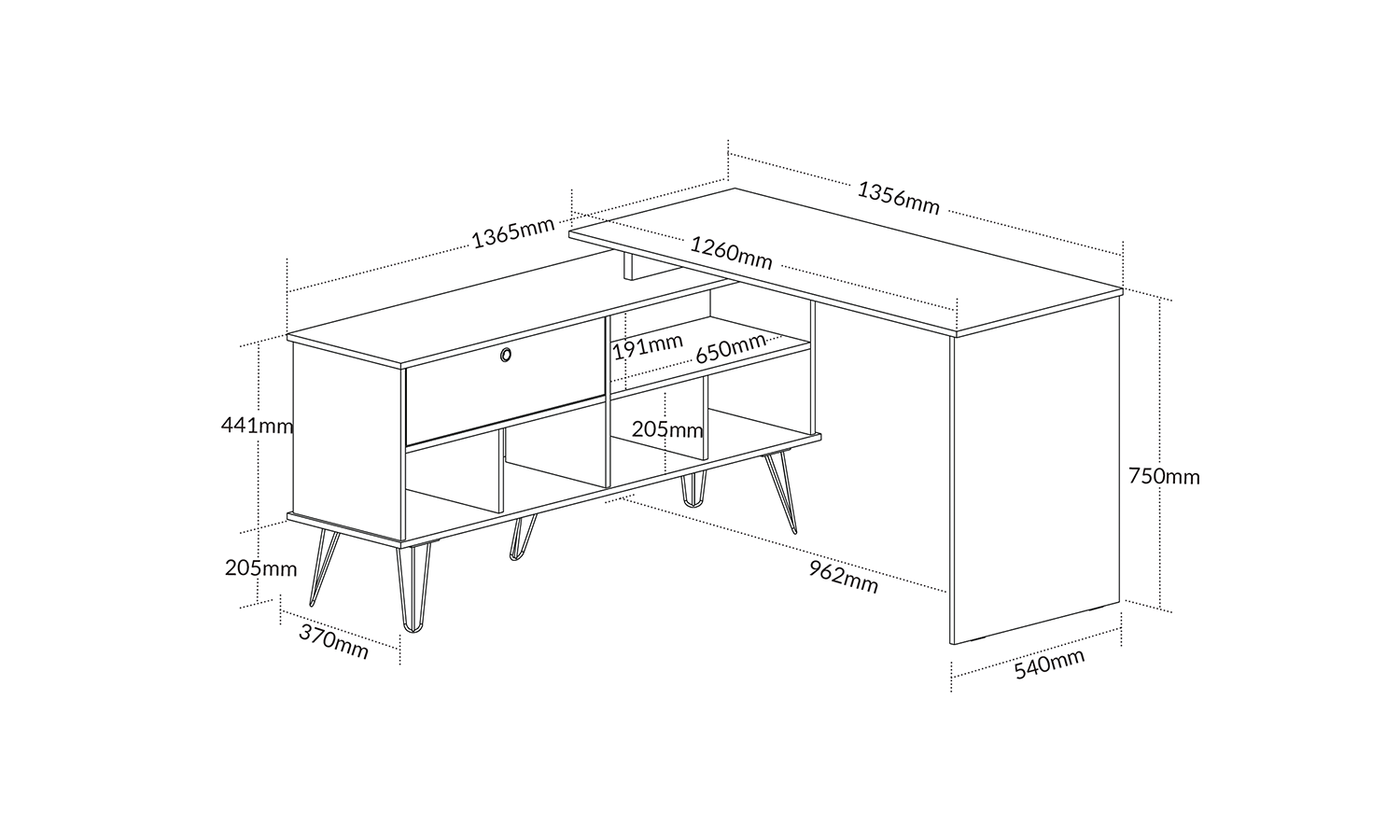 1356mm
1365mm
1260mm
191mm
650mm
441mm
205mm
750mm
205mm
962mm
370mm
540mm